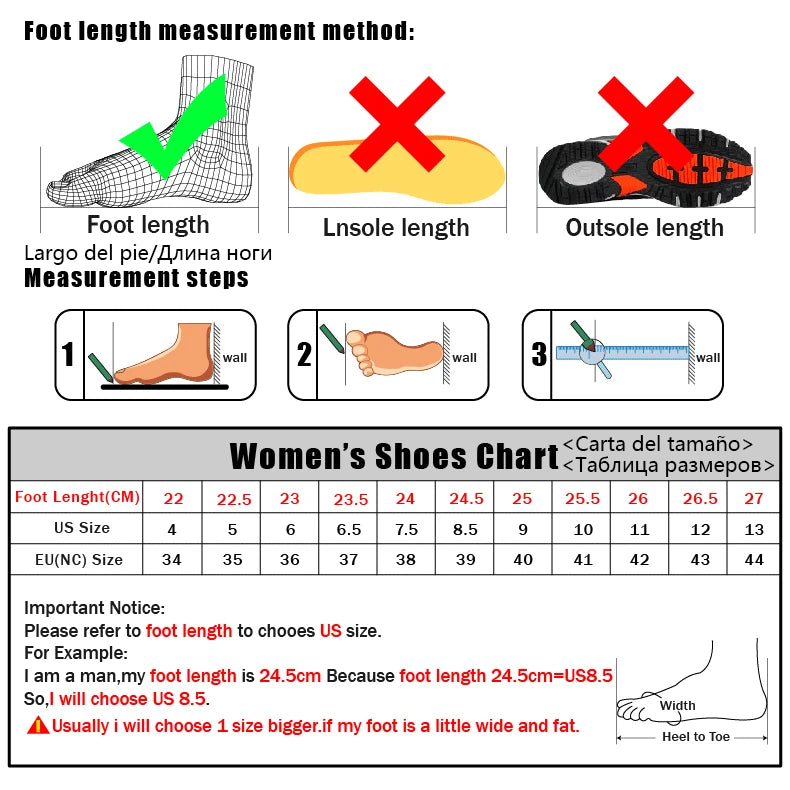 Foot length measurement method:

Foot length

Lnsole length

Outsole length

Largo del pie/Длина ноги

Measurement steps

1 wall

2 wall

3 wall

Women's Shoes Chart <Carta del tamaño> <Таблица размеров>

| Foot Lenght(CM) | 22 | 22.5 | 23 | 23.5 | 24 | 24.5 | 25 | 25.5 | 26 | 26.5 | 27 |
|---|---|---|---|---|---|---|---|---|---|---|---|
| US Size | 4 | 5 | 6 | 6.5 | 7.5 | 8.5 | 9 | 10 | 11 | 12 | 13 |
| EU(NC) Size | 34 | 35 | 36 | 37 | 38 | 39 | 40 | 41 | 42 | 43 | 44 |

Important Notice:
Please refer to foot length to chooes US size.
For Example:
I am a man,my foot length is 24.5cm Because foot length 24.5cm=US8.5
So,I will choose US 8.5.
Usually i will choose 1 size bigger.if my foot is a little wide and fat.

Width

Heel to Toe