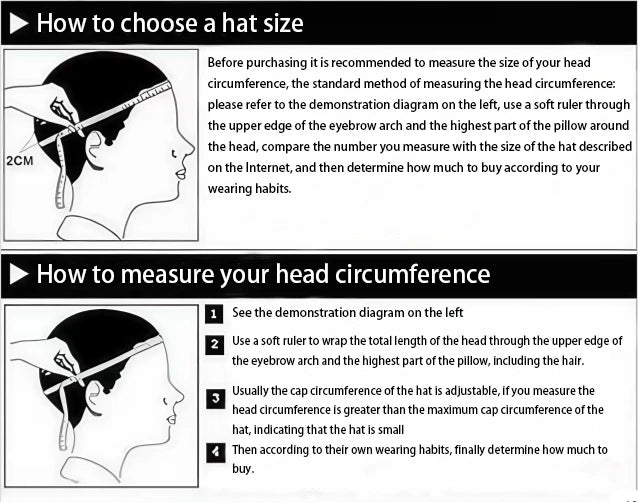 ▶ How to choose a hat size

2CM

Before purchasing it is recommended to measure the size of your head circumference, the standard method of measuring the head circumference: please refer to the demonstration diagram on the left, use a soft ruler through the upper edge of the eyebrow arch and the highest part of the pillow around the head, compare the number you measure with the size of the hat described on the Internet, and then determine how much to buy according to your wearing habits.

▶ How to measure your head circumference

1 See the demonstration diagram on the left

2 Use a soft ruler to wrap the total length of the head through the upper edge of the eyebrow arch and the highest part of the pillow, including the hair.

3 Usually the cap circumference of the hat is adjustable, if you measure the head circumference is greater than the maximum cap circumference of the hat, indicating that the hat is small

4 Then according to their own wearing habits, finally determine how much to buy.