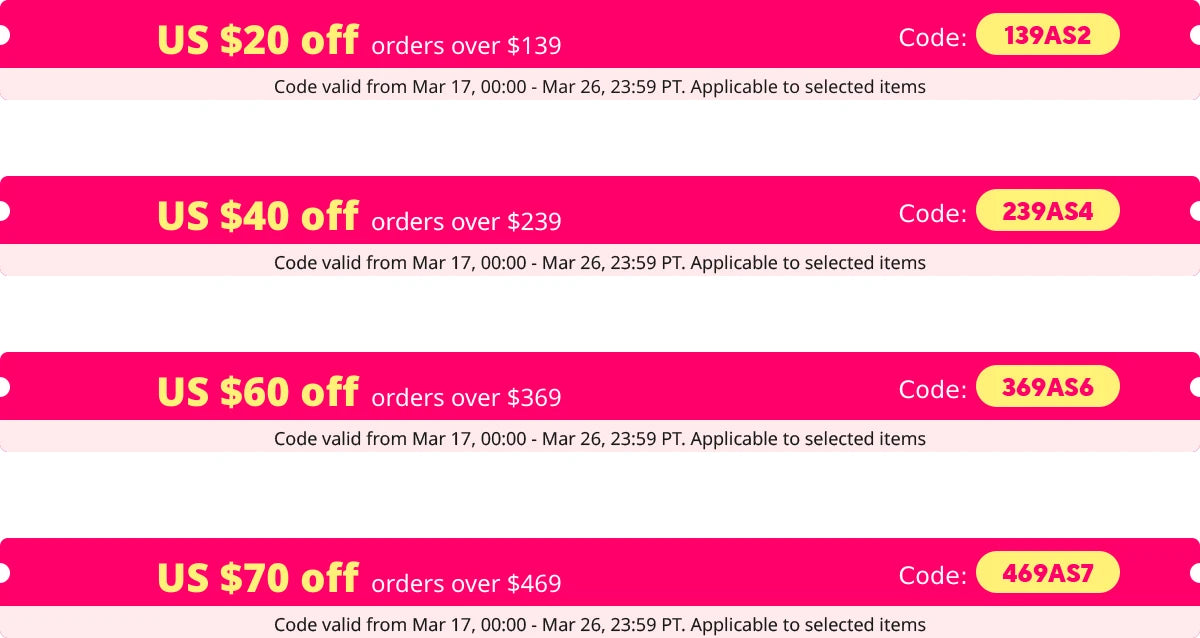 US $20 off orders over $139

Code: 139AS2

Code valid from Mar 17, 00:00 - Mar 26, 23:59 PT. Applicable to selected items

US $40 off orders over $239

Code: 239AS4

Code valid from Mar 17, 00:00 - Mar 26, 23:59 PT. Applicable to selected items

US $60 off orders over $369

Code: 369AS6

Code valid from Mar 17, 00:00 - Mar 26, 23:59 PT. Applicable to selected items

US $70 off orders over $469

Code: 469AS7

Code valid from Mar 17, 00:00 - Mar 26, 23:59 PT. Applicable to selected items