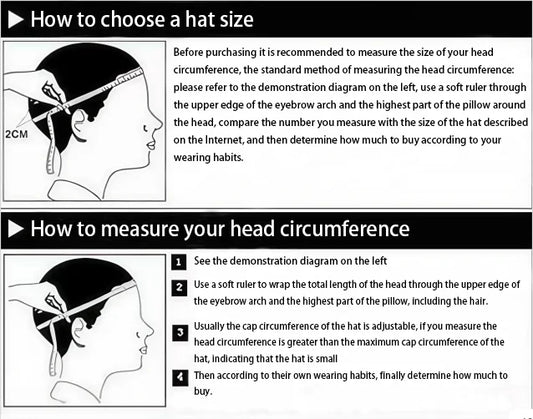 ▶ How to choose a hat size

2CM

Before purchasing it is recommended to measure the size of your head circumference, the standard method of measuring the head circumference: please refer to the demonstration diagram on the left, use a soft ruler through the upper edge of the eyebrow arch and the highest part of the pillow around the head, compare the number you measure with the size of the hat described on the Internet, and then determine how much to buy according to your wearing habits.

▶ How to measure your head circumference

1 See the demonstration diagram on the left

2 Use a soft ruler to wrap the total length of the head through the upper edge of the eyebrow arch and the highest part of the pillow, including the hair.

3 Usually the cap circumference of the hat is adjustable, if you measure the head circumference is greater than the maximum cap circumference of the hat, indicating that the hat is small

4 Then according to their own wearing habits, finally determine how much to buy.