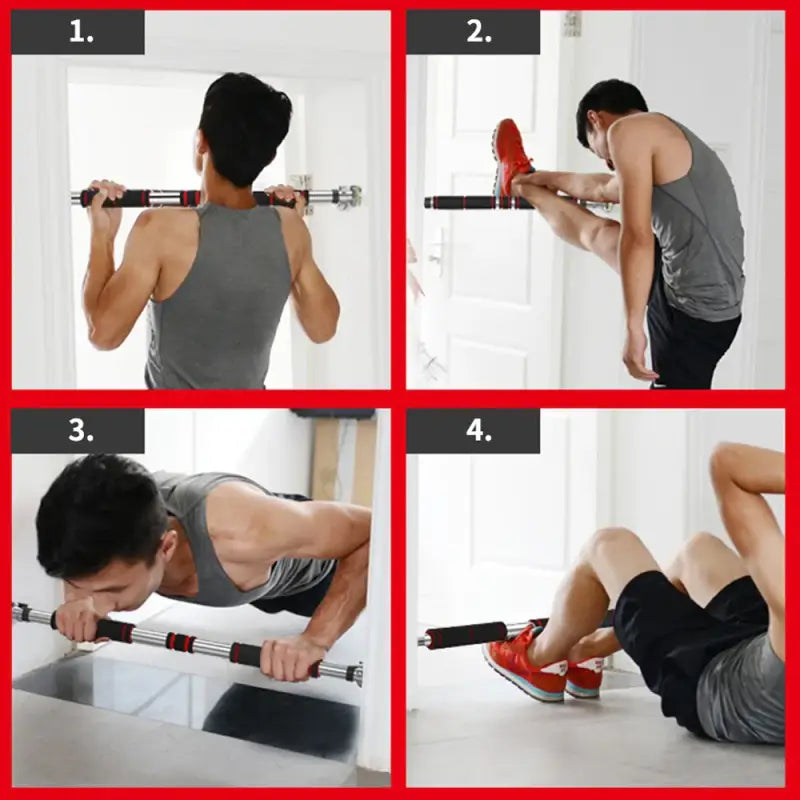 1.

2.

3.

4.