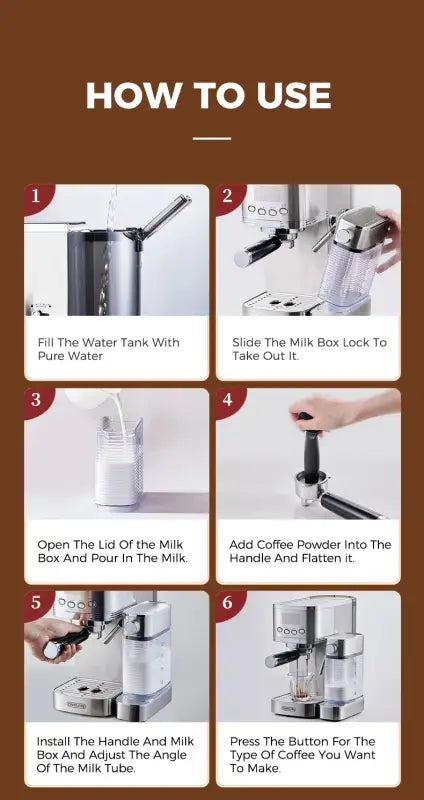 HOW TO USE

1

Fill The Water Tank With Pure Water

2

Slide The Milk Box Lock To Take Out It.

3

Open The Lid Of the Milk Box And Pour In The Milk.

4

Add Coffee Powder Into The Handle And Flatten it.

5

Install The Handle And Milk Box And Adjust The Angle Of The Milk Tube.

6

Press The Button For The Type Of Coffee You Want To Make.