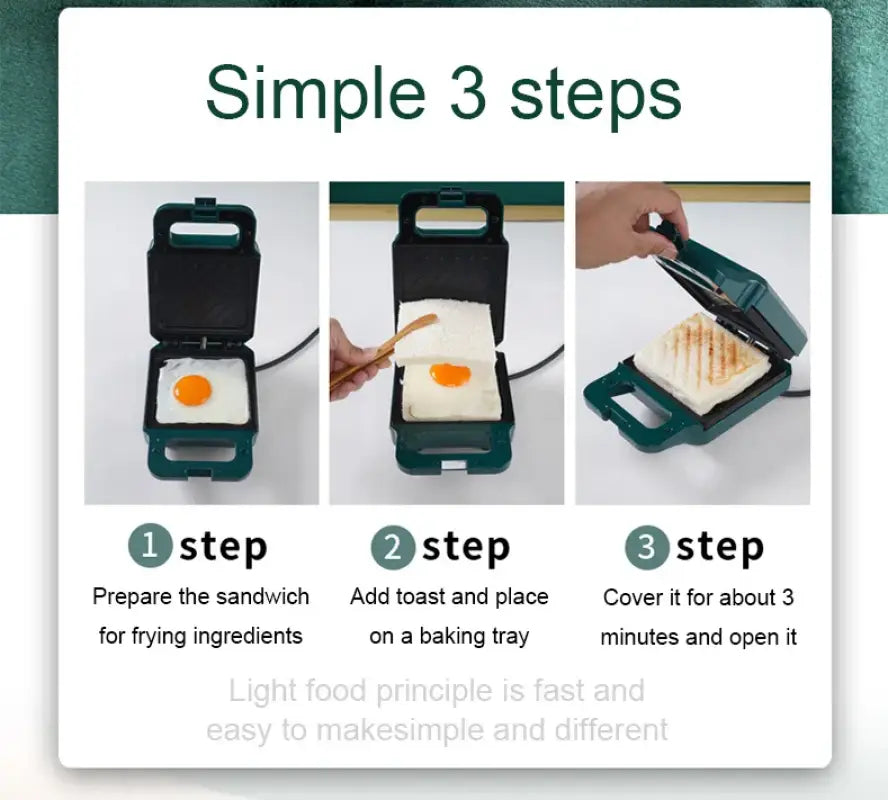 Simple 3 steps

1 step
Prepare the sandwich for frying ingredients

2 step
Add toast and place on a baking tray

3 step
Cover it for about 3 minutes and open it

Light food principle is fast and easy to makesimple and different