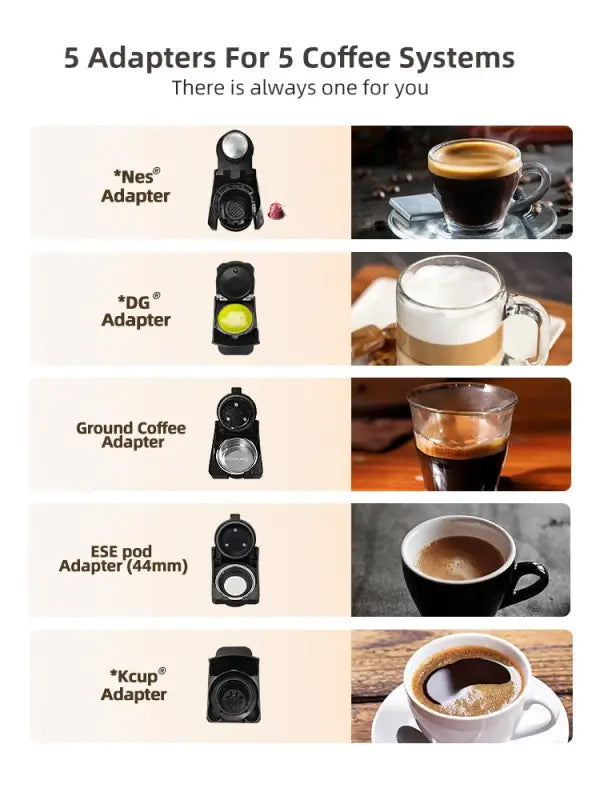 5 Adapters For 5 Coffee Systems
There is always one for you

*Nes® Adapter

*DG® Adapter

Ground Coffee Adapter

ESE pod Adapter (44mm)

*Kcup® Adapter