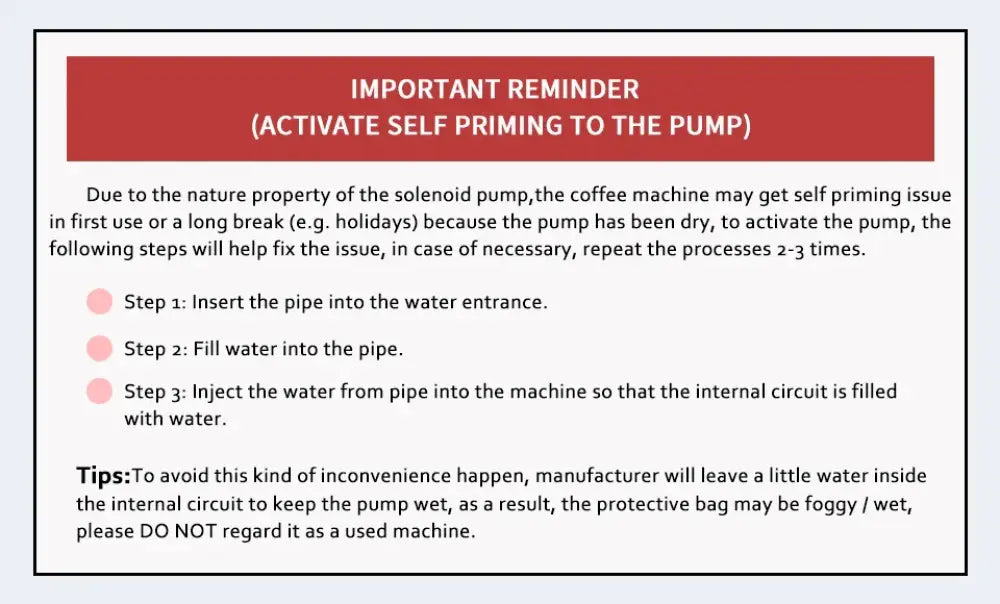 IMPORTANT REMINDER
(ACTIVATE SELF PRIMING TO THE PUMP)

Due to the nature property of the solenoid pump,the coffee machine may get self priming issue in first use or a long break (e.g. holidays) because the pump has been dry, to activate the pump, the following steps will help fix the issue, in case of necessary, repeat the processes 2-3 times.

Step 1: Insert the pipe into the water entrance.

Step 2: Fill water into the pipe.

Step 3: Inject the water from pipe into the machine so that the internal circuit is filled with water.

Tips:To avoid this kind of inconvenience happen, manufacturer will leave a little water inside the internal circuit to keep the pump wet, as a result, the protective bag may be foggy / wet, please DO NOT regard it as a used machine.