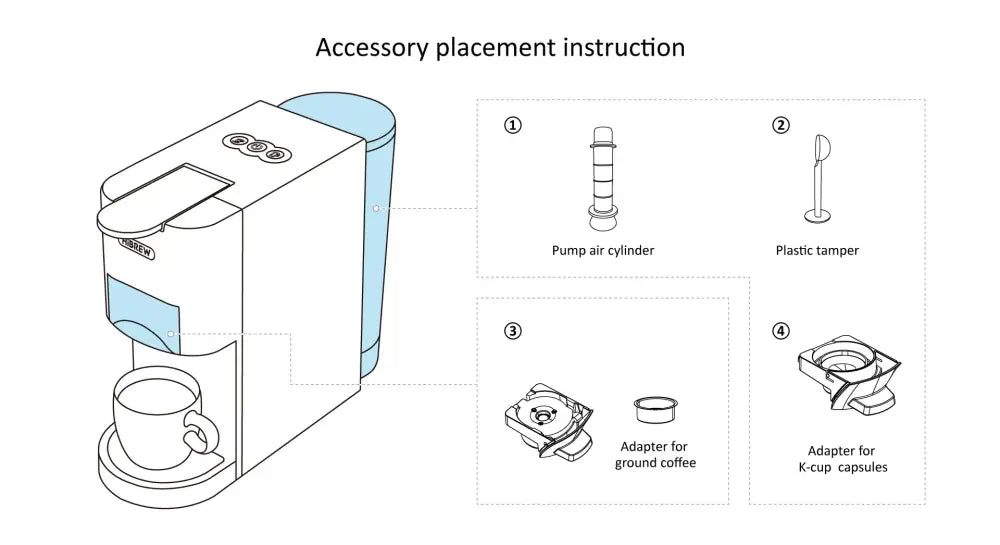 Accessory placement instruction

HiBREW

①

Pump air cylinder

②

Plastic tamper

③

Adapter for ground coffee

④

Adapter for K-cup capsules