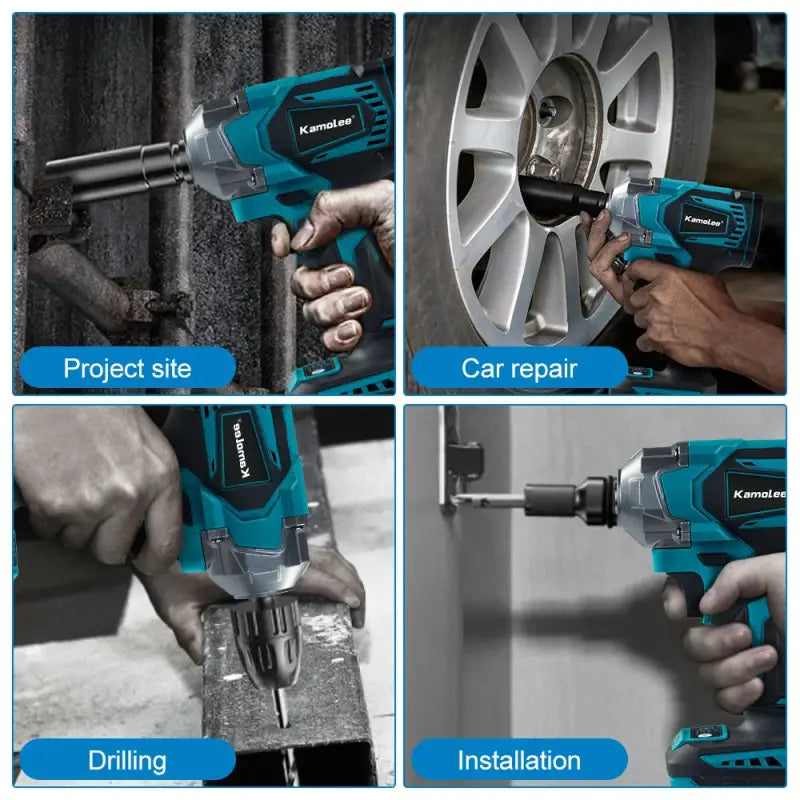 Kamolee
Project site

Kamolee
Car repair

Kamolee
Drilling

Kamolee
Installation