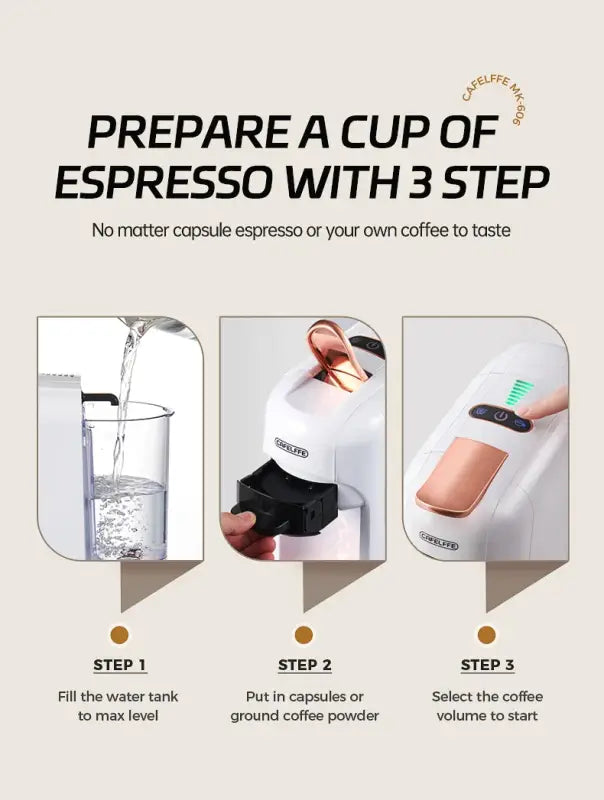 CAFELFFE MK-606

PREPARE A CUP OF ESPRESSO WITH 3 STEP

No matter capsule espresso or your own coffee to taste

CAFELFFE

CAFELFFE

STEP 1
Fill the water tank to max level

STEP 2
Put in capsules or ground coffee powder

STEP 3
Select the coffee volume to start