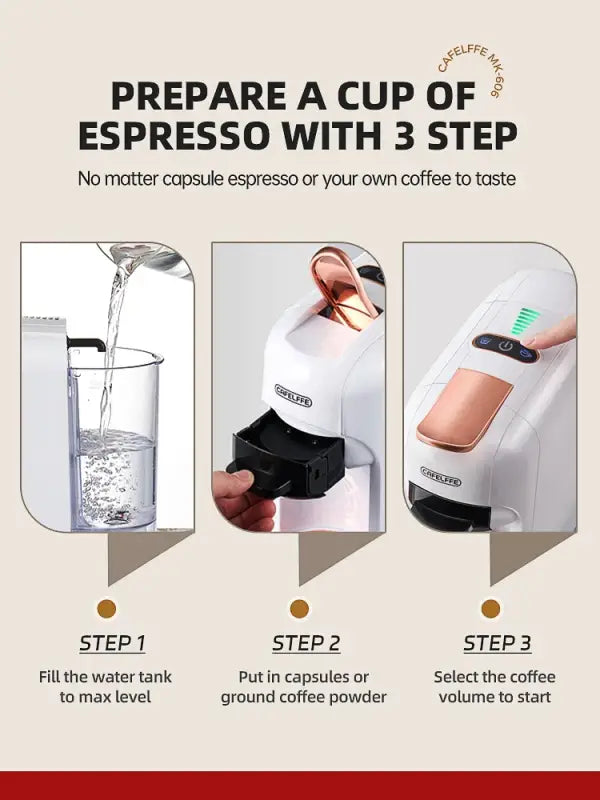 CAFELFFE MK-606

PREPARE A CUP OF ESPRESSO WITH 3 STEP

No matter capsule espresso or your own coffee to taste

CAFELFFE

CAFELFFE

STEP 1

Fill the water tank to max level

STEP 2

Put in capsules or ground coffee powder

STEP 3

Select the coffee volume to start