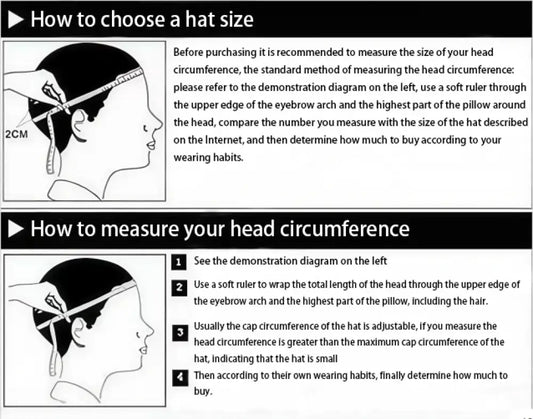 ▶ How to choose a hat size

2CM

Before purchasing it is recommended to measure the size of your head circumference, the standard method of measuring the head circumference: please refer to the demonstration diagram on the left, use a soft ruler through the upper edge of the eyebrow arch and the highest part of the pillow around the head, compare the number you measure with the size of the hat described on the Internet, and then determine how much to buy according to your wearing habits.

▶ How to measure your head circumference

1 See the demonstration diagram on the left

2 Use a soft ruler to wrap the total length of the head through the upper edge of the eyebrow arch and the highest part of the pillow, including the hair.

3 Usually the cap circumference of the hat is adjustable, if you measure the head circumference is greater than the maximum cap circumference of the hat, indicating that the hat is small

4 Then according to their own wearing habits, finally determine how much to buy.