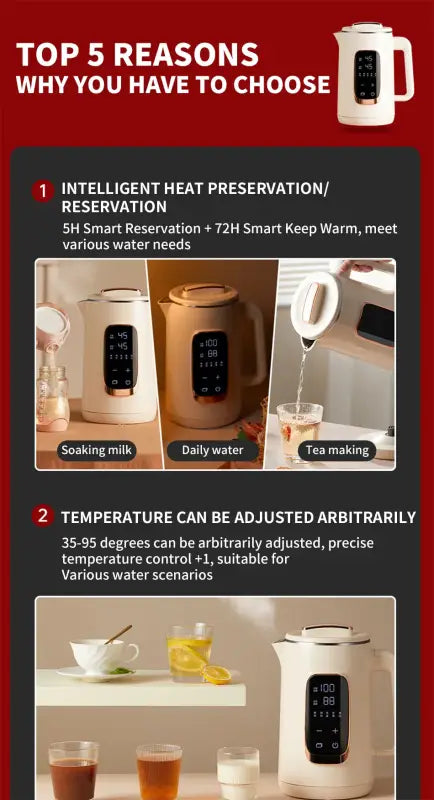 TOP 5 REASONS
WHY YOU HAVE TO CHOOSE

1 INTELLIGENT HEAT PRESERVATION/ RESERVATION
5H Smart Reservation + 72H Smart Keep Warm, meet various water needs

45
45

100
88

Soaking milk
Daily water
Tea making

2 TEMPERATURE CAN BE ADJUSTED ARBITRARILY
35-95 degrees can be arbitrarily adjusted, precise temperature control +1, suitable for Various water scenarios

100
88