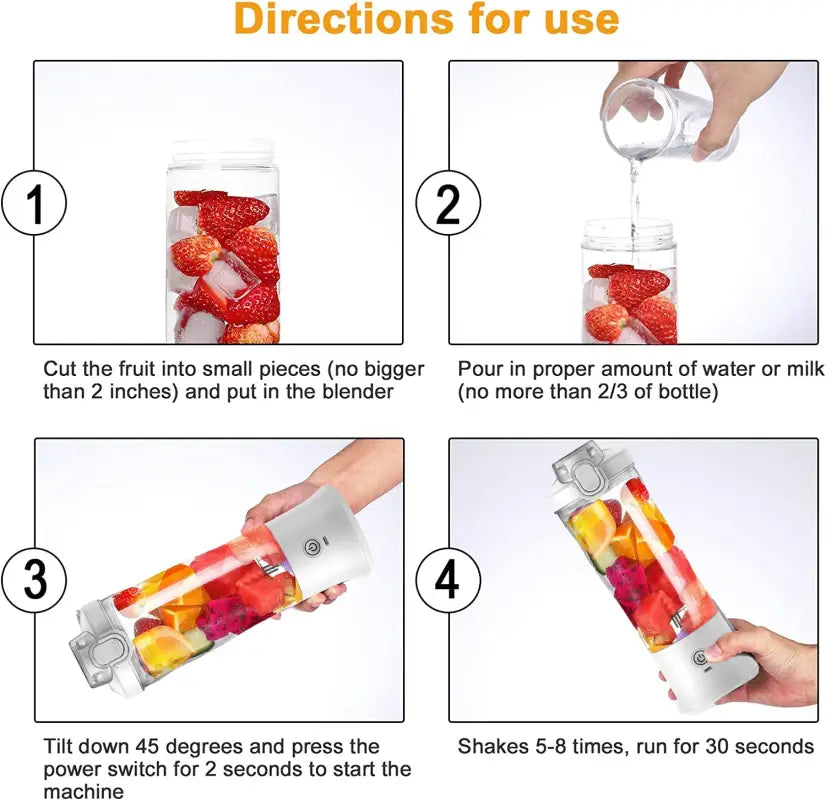 Directions for use

1

Cut the fruit into small pieces (no bigger than 2 inches) and put in the blender

2

Pour in proper amount of water or milk (no more than 2/3 of bottle)

3

Tilt down 45 degrees and press the power switch for 2 seconds to start the machine

4

Shakes 5-8 times, run for 30 seconds