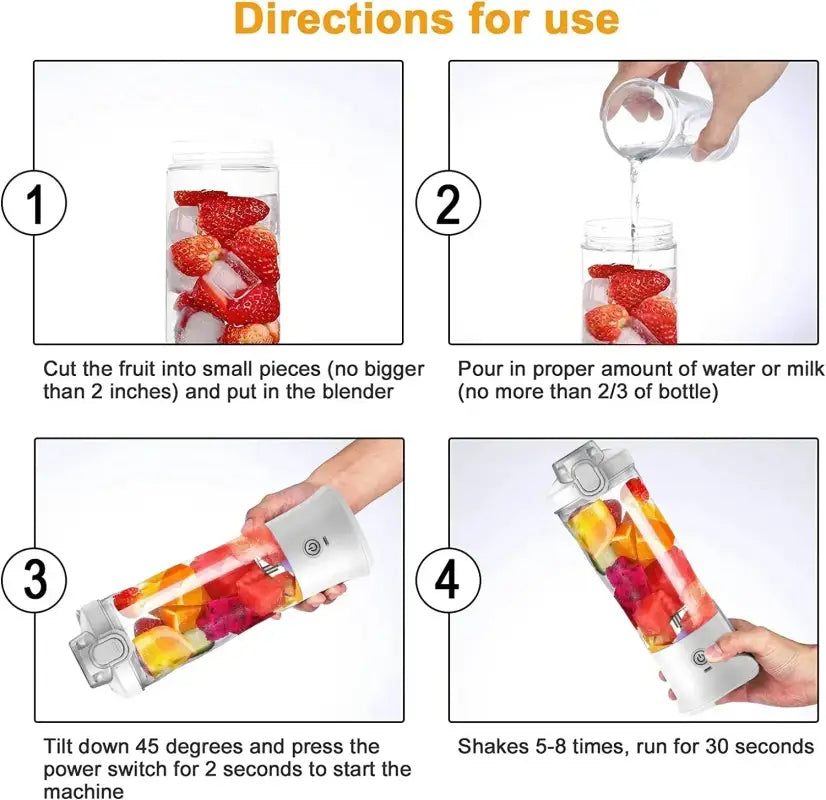 Directions for use

1

Cut the fruit into small pieces (no bigger than 2 inches) and put in the blender

2

Pour in proper amount of water or milk (no more than 2/3 of bottle)

3

Tilt down 45 degrees and press the power switch for 2 seconds to start the machine

4

Shakes 5-8 times, run for 30 seconds