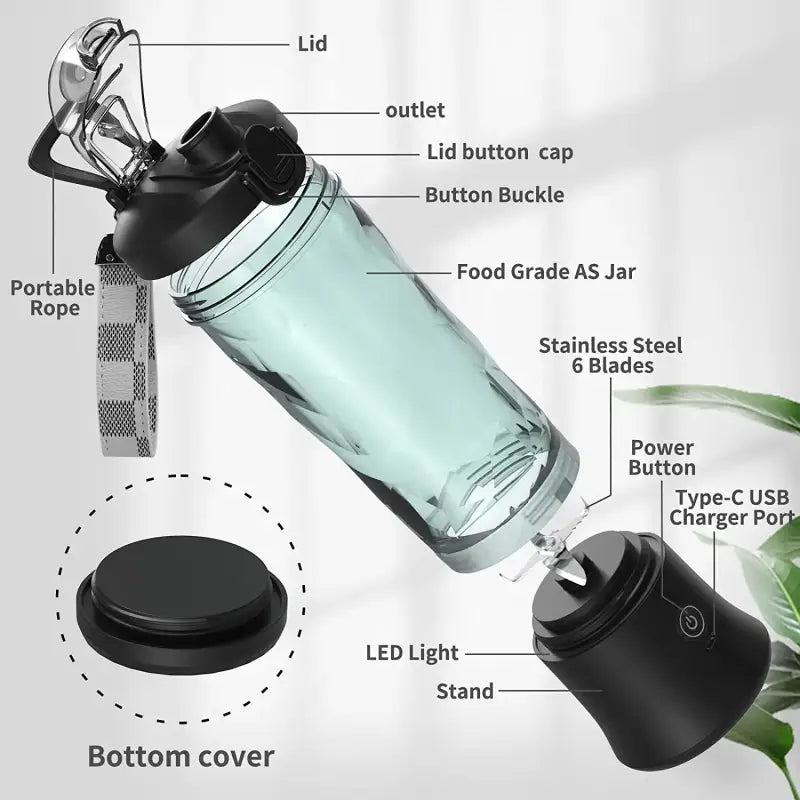 Lid
outlet
Lid button cap
Button Buckle
Portable Rope
Food Grade AS Jar
Stainless Steel 6 Blades
Power Button
Type-C USB Charger Port
LED Light
Stand
Bottom cover