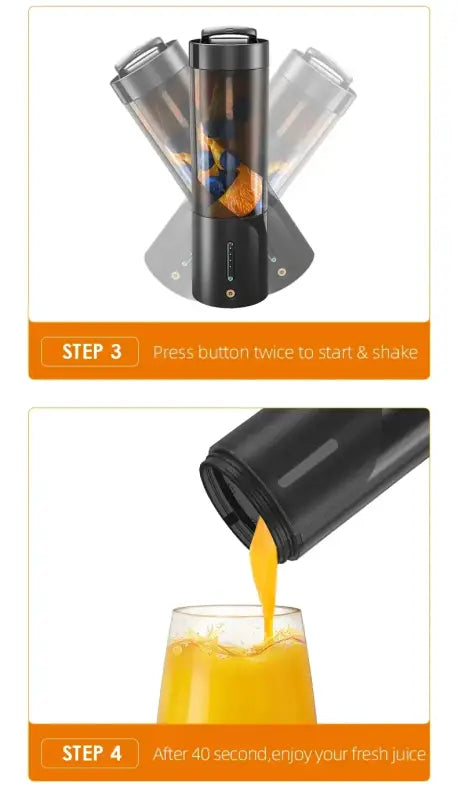 STEP 3 Press button twice to start & shake

STEP 4 After 40 second,enjoy your fresh juice