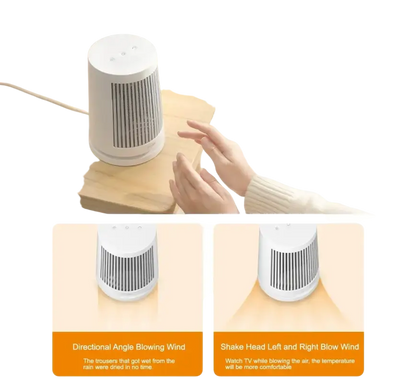 Directional Angle Blowing Wind

The trousers that got wet from the rain were dried in no time

Shake Head Left and Right Blow Wind

Watch TV while blowing the air, the temperature will be more comfortable