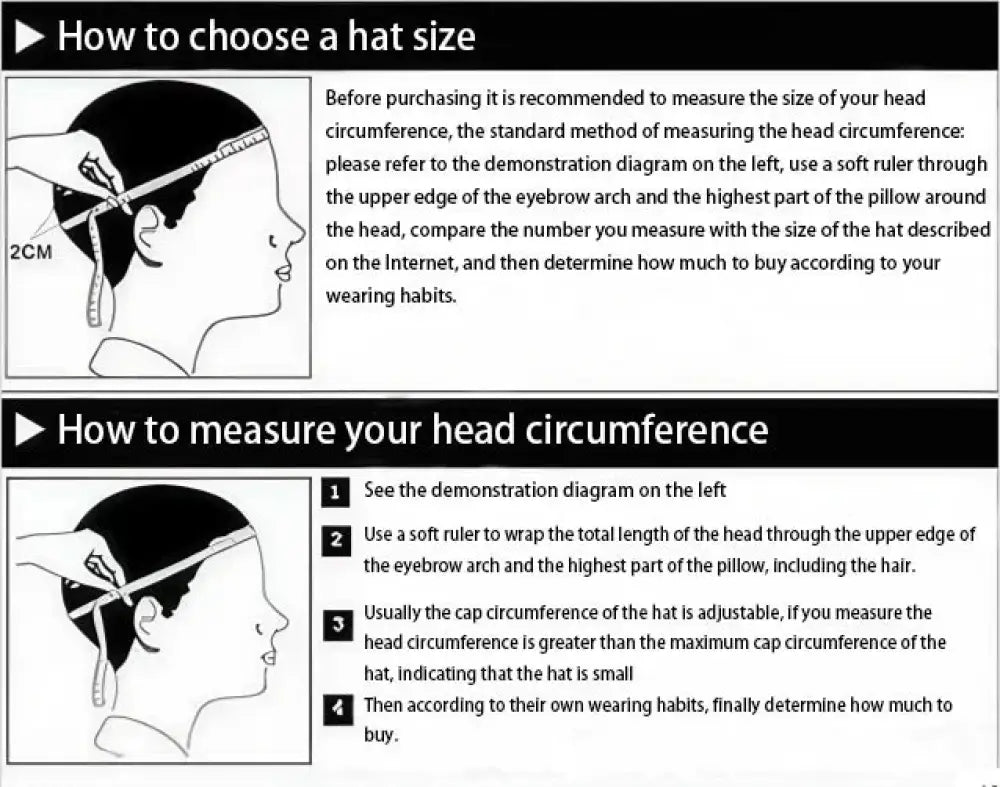 ▶ How to choose a hat size

2CM

Before purchasing it is recommended to measure the size of your head circumference, the standard method of measuring the head circumference: please refer to the demonstration diagram on the left, use a soft ruler through the upper edge of the eyebrow arch and the highest part of the pillow around the head, compare the number you measure with the size of the hat described on the Internet, and then determine how much to buy according to your wearing habits.

▶ How to measure your head circumference

1 See the demonstration diagram on the left

2 Use a soft ruler to wrap the total length of the head through the upper edge of the eyebrow arch and the highest part of the pillow, including the hair.

3 Usually the cap circumference of the hat is adjustable, if you measure the head circumference is greater than the maximum cap circumference of the hat, indicating that the hat is small

4 Then according to their own wearing habits, finally determine how much to buy.