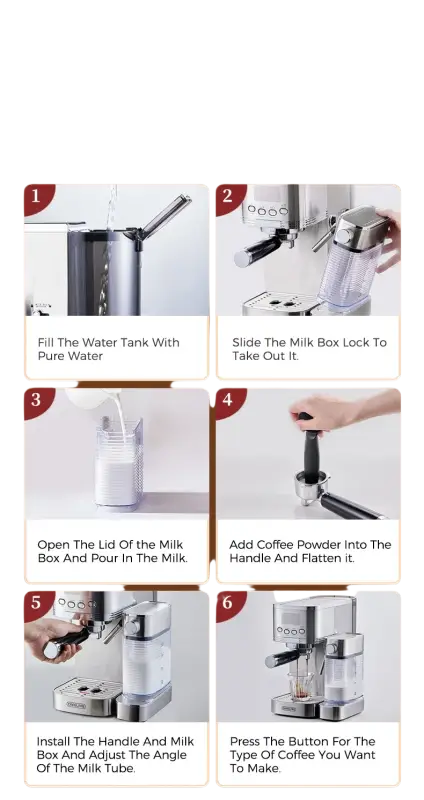 1

Fill The Water Tank With Pure Water

2

Slide The Milk Box Lock To Take Out It.

3

Open The Lid Of the Milk Box And Pour In The Milk.

4

Add Coffee Powder Into The Handle And Flatten it.

5

Install The Handle And Milk Box And Adjust The Angle Of The Milk Tube.

6

Press The Button For The Type Of Coffee You Want To Make.