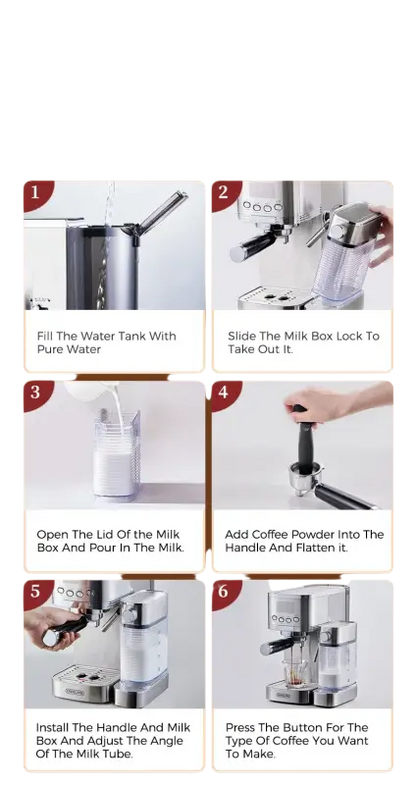 1

Fill The Water Tank With Pure Water

2

Slide The Milk Box Lock To Take Out It.

3

Open The Lid Of the Milk Box And Pour In The Milk.

4

Add Coffee Powder Into The Handle And Flatten it.

5

Install The Handle And Milk Box And Adjust The Angle Of The Milk Tube.

6

Press The Button For The Type Of Coffee You Want To Make.